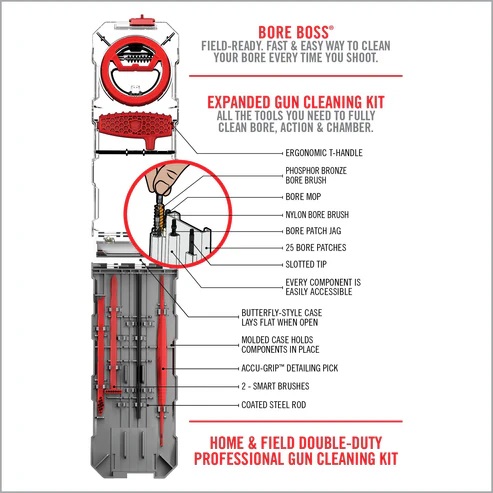 BORE BOSS®
FIELD-READY. FAST & EASY WAY TO CLEAN YOUR BORE EVERY TIME YOU SHOOT.

EXPANDED GUN CLEANING KIT
ALL THE TOOLS YOU NEED TO FULLY CLEAN BORE, ACTION & CHAMBER.

ERGONOMIC T-HANDLE
PHOSPHOR BRONZE BORE BRUSH
BORE MOP
NYLON BORE BRUSH
BORE PATCH JAG
25 BORE PATCHES
SLOTTED TIP
EVERY COMPONENT IS EASILY ACCESSIBLE
BUTTERFLY-STYLE CASE LAYS FLAT WHEN OPEN
MOLDED CASE HOLDS COMPONENTS IN PLACE
ACCU-GRIP™ DETAILING PICK
2 - SMART BRUSHES
COATED STEEL ROD

HOME & FIELD DOUBLE-DUTY PROFESSIONAL GUN CLEANING KIT