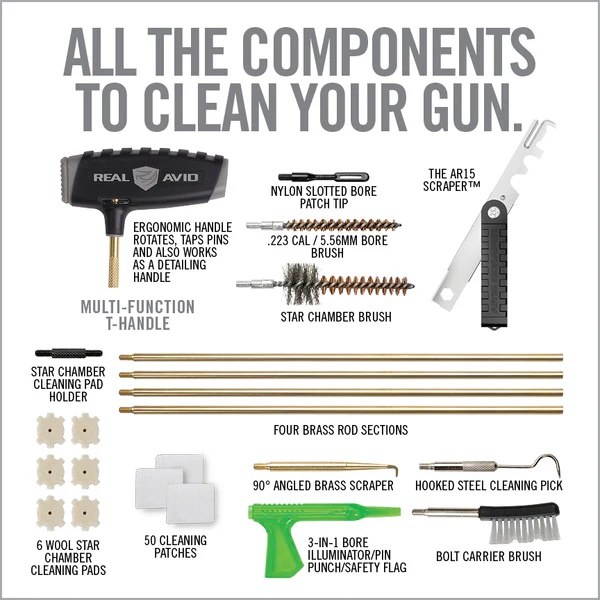 ALL THE COMPONENTS TO CLEAN YOUR GUN.

REAL AVID

ERGONOMIC HANDLE ROTATES, TAPS PINS AND ALSO WORKS AS A DETAILING HANDLE

MULTI-FUNCTION T-HANDLE

NYLON SLOTTED BORE PATCH TIP

.223 CAL / 5.56MM BORE BRUSH

STAR CHAMBER BRUSH

THE AR15 SCRAPER™

STAR CHAMBER CLEANING PAD HOLDER

FOUR BRASS ROD SECTIONS

6 WOOL STAR CHAMBER CLEANING PADS

50 CLEANING PATCHES

90° ANGLED BRASS SCRAPER

3-IN-1 BORE ILLUMINATOR/PIN PUNCH/SAFETY FLAG

HOOKED STEEL CLEANING PICK

BOLT CARRIER BRUSH